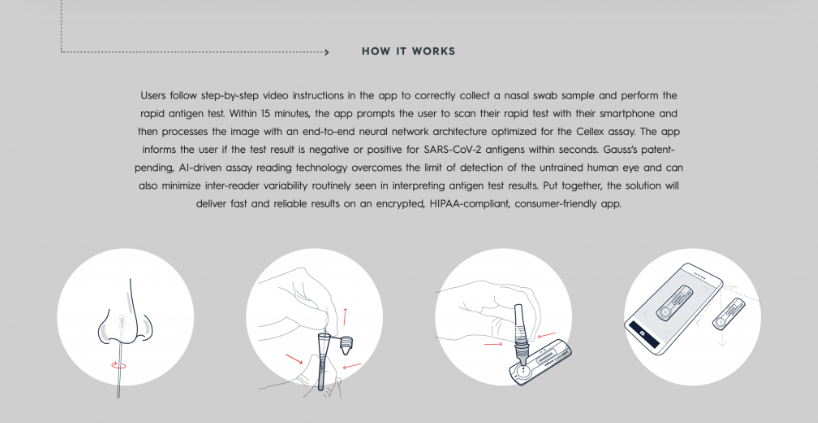 HOW IT WORKS

Users follow step-by-step video instructions in the app to correctly collect a nasal swab sample and perform the rapid antigen test. Within 15 minutes, the app prompts the user to scan their rapid test with their smartphone and then processes the image with an end-to-end neural network architecture optimized for the Cellex assay. The app informs the user if the test result is negative or positive for SARS-CoV-2 antigens within seconds. Gauss's patent-pending, AI-driven assay reading technology overcomes the limit of detection of the untrained human eye and can also minimize inter-reader variability routinely seen in interpreting antigen test results. Put together, the solution will deliver fast and reliable results on an encrypted, HIPAA-compliant, consumer-friendly app.