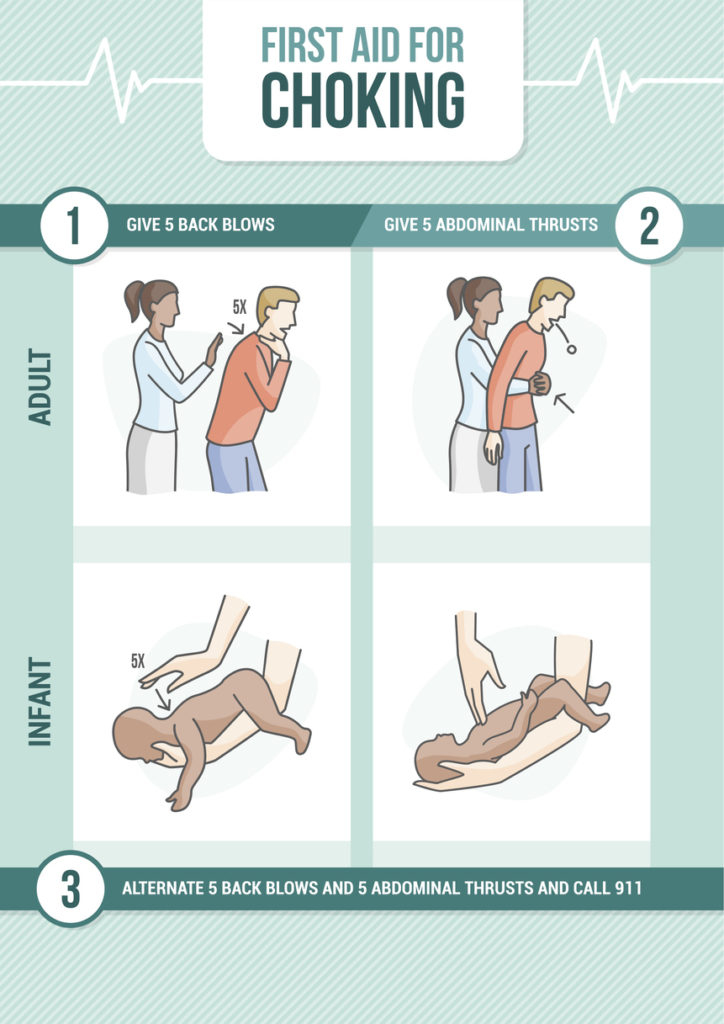 FIRST AID FOR
CHOKING

1 GIVE 5 BACK BLOWS

GIVE 5 ABDOMINAL THRUSTS 2

ADULT

5X

INFANT

5X

3 ALTERNATE 5 BACK BLOWS AND 5 ABDOMINAL THRUSTS AND CALL 911