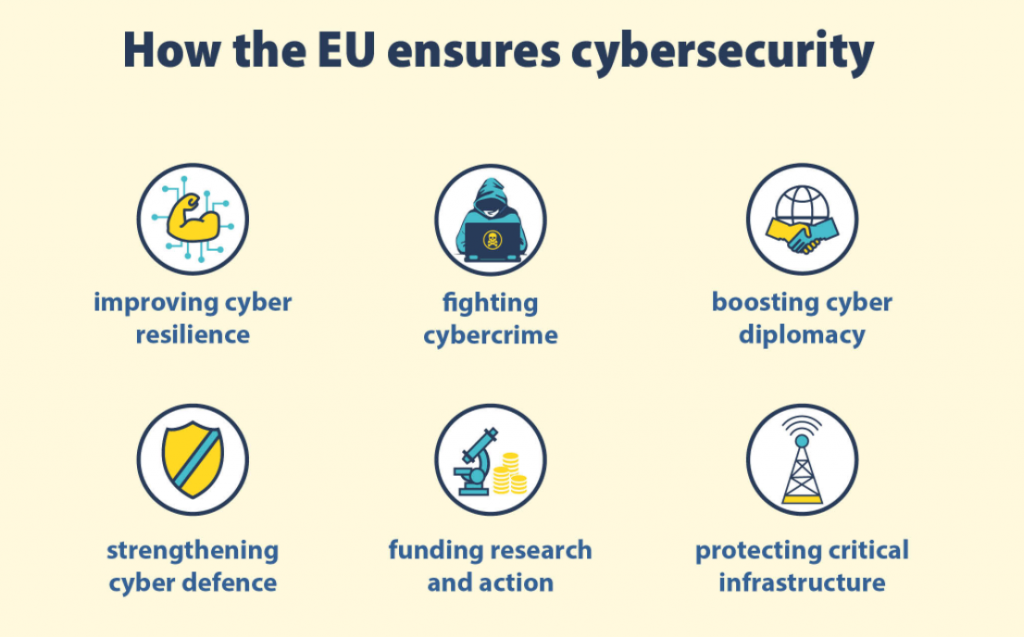 How the EU ensures cybersecurity

improving cyber resilience

fighting cybercrime

boosting cyber diplomacy

strengthening cyber defence

funding research and action

protecting critical infrastructure