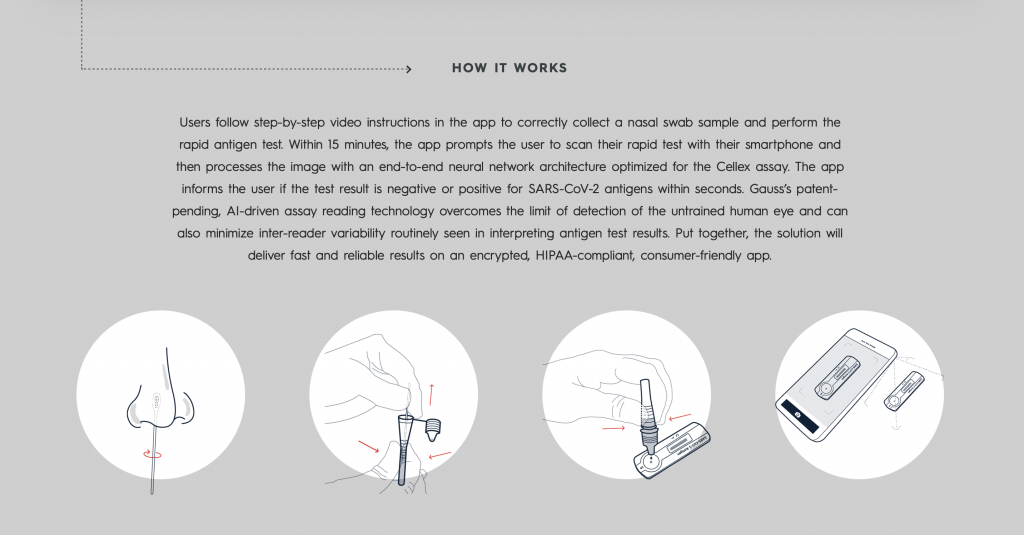 HOW IT WORKS

Users follow step-by-step video instructions in the app to correctly collect a nasal swab sample and perform the rapid antigen test. Within 15 minutes, the app prompts the user to scan their rapid test with their smartphone and then processes the image with an end-to-end neural network architecture optimized for the Cellex assay. The app informs the user if the test result is negative or positive for SARS-CoV-2 antigens within seconds. Gauss's patent-pending, AI-driven assay reading technology overcomes the limit of detection of the untrained human eye and can also minimize inter-reader variability routinely seen in interpreting antigen test results. Put together, the solution will deliver fast and reliable results on an encrypted, HIPAA-compliant, consumer-friendly app.