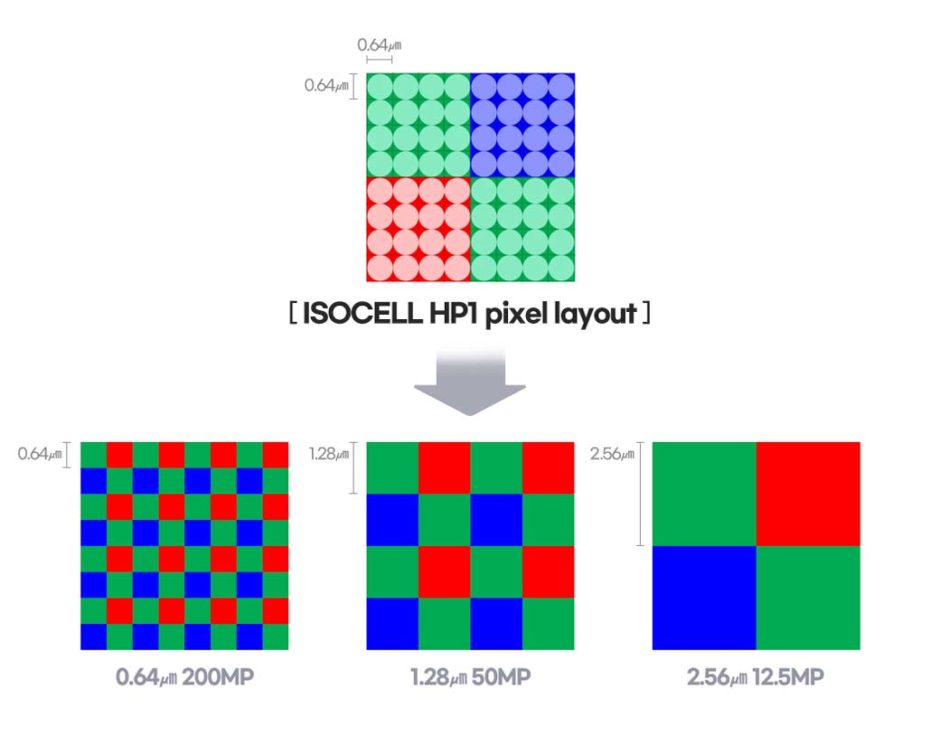 0.64㎛

0.64㎛

[ ISOCELL HP1 pixel layout ]

0.64㎛

1.28㎛

2.56㎛

0.64㎛ 200MP

1.28㎛ 50MP

2.56㎛ 12.5MP